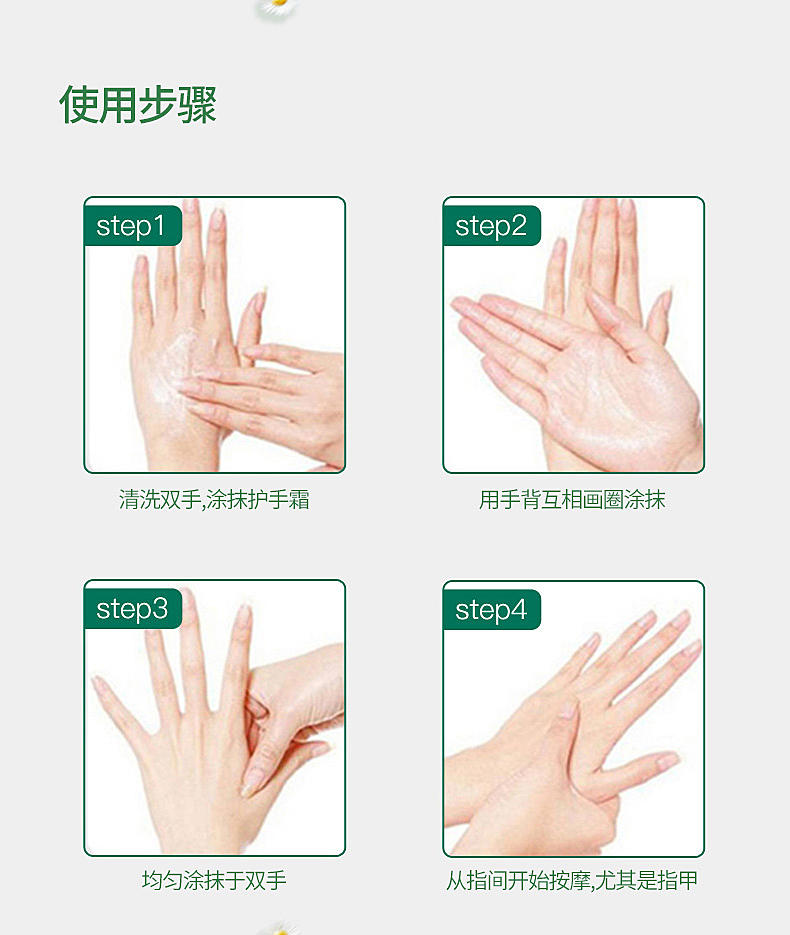 使用步骤

step1

清洗双手,涂抹护手霜

step2

用手背互相画圈涂抹

step3

均匀涂抹于双手

step4

从指间开始按摩,尤其是指甲