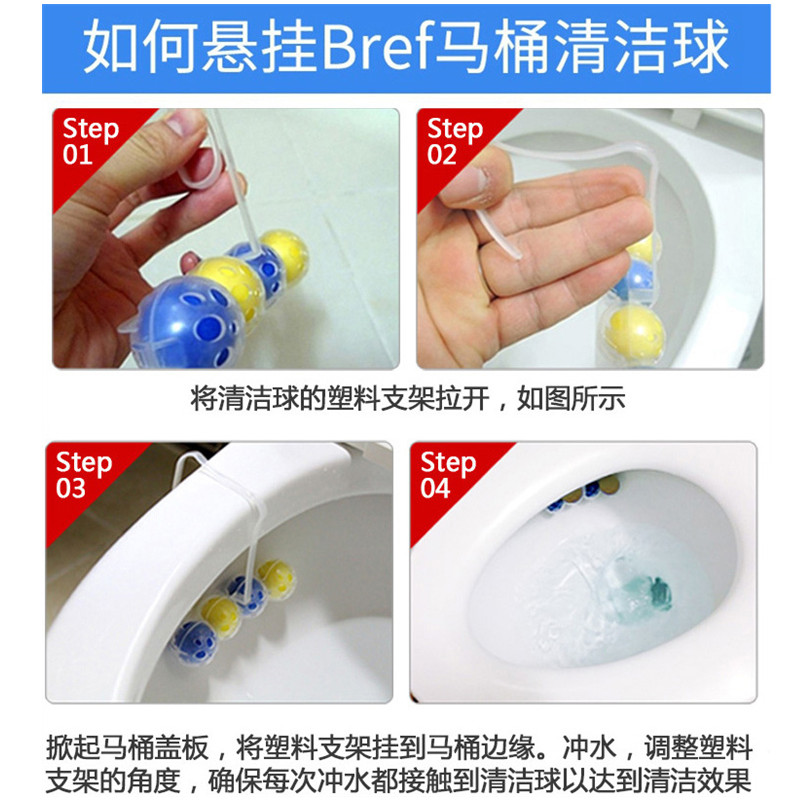 如何悬挂Bref马桶清洁球

Step 01

Step 02

将清洁球的塑料支架拉开，如图所示

Step 03

Step 04

掀起马桶盖板，将塑料支架挂到马桶边缘。冲水，调整塑料支架的角度，确保每次冲水都接触到清洁球以达到清洁效果