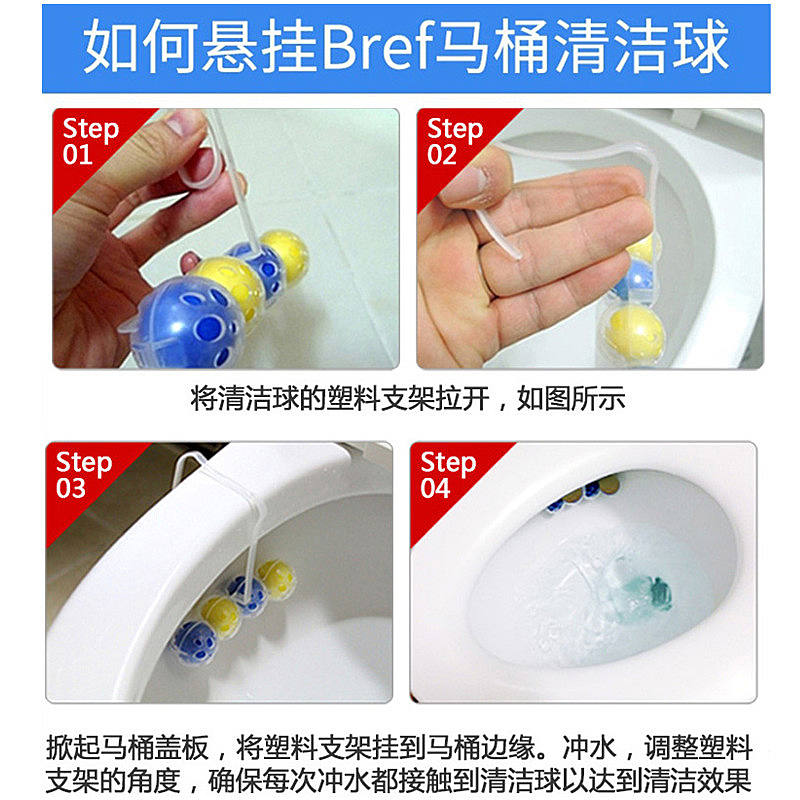 如何悬挂Bref马桶清洁球

Step 01

Step 02

将清洁球的塑料支架拉开，如图所示

Step 03

Step 04

掀起马桶盖板，将塑料支架挂到马桶边缘。冲水，调整塑料支架的角度，确保每次冲水都接触到清洁球以达到清洁效果