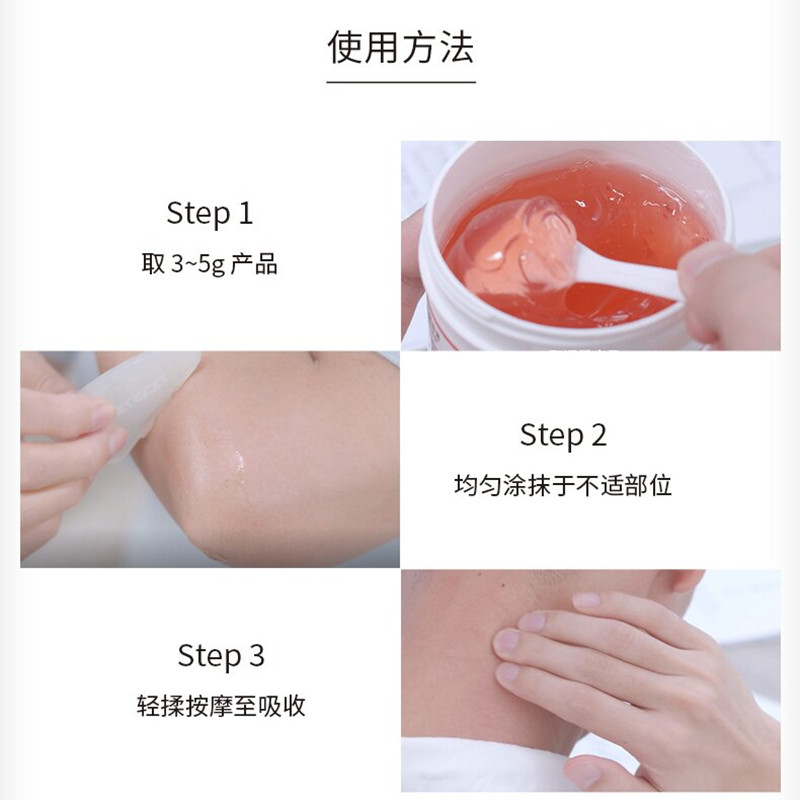 使用方法

Step 1
取 3~5g 产品

Step 2
均匀涂抹于不适部位

Step 3
轻揉按摩至吸收