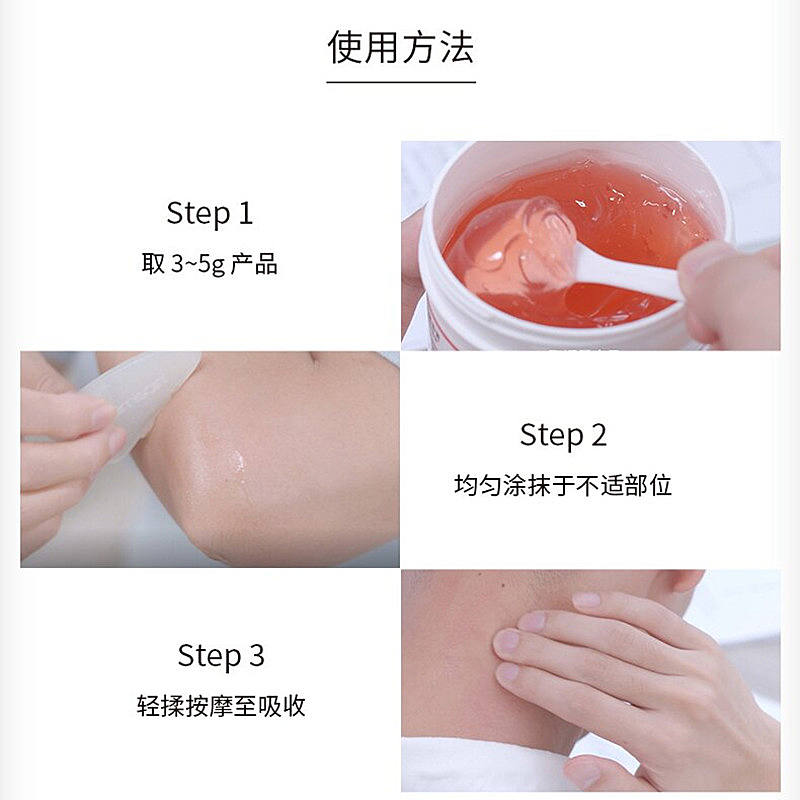 使用方法

Step 1
取 3~5g 产品

Step 2
均匀涂抹于不适部位

Step 3
轻揉按摩至吸收