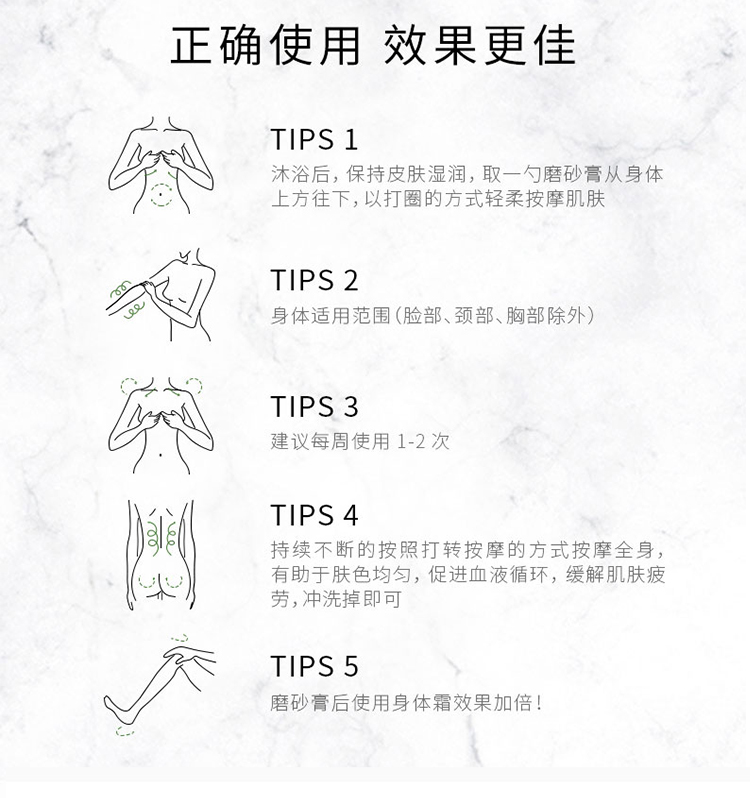 正确使用 效果更佳

TIPS 1
沐浴后，保持皮肤湿润，取一勺磨砂膏从身体上方往下，以打圈的方式轻柔按摩肌肤

TIPS 2
身体适用范围（脸部、颈部、胸部除外）

TIPS 3
建议每周使用 1-2 次

TIPS 4
持续不断的按照打转按摩的方式按摩全身，有助于肤色均匀，促进血液循环，缓解肌肤疲劳，冲洗掉即可

TIPS 5
磨砂膏后使用身体霜效果加倍！