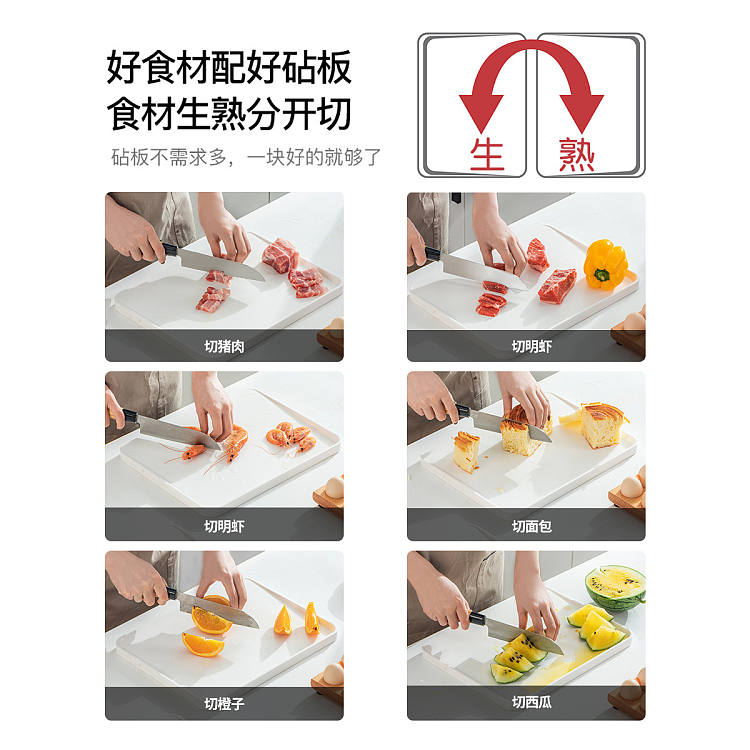 好食材配好砧板
食材生熟分开切

砧板不需求多，一块好的就够了

生

熟

切猪肉

切明虾

切明虾

切面包

切橙子

切西瓜