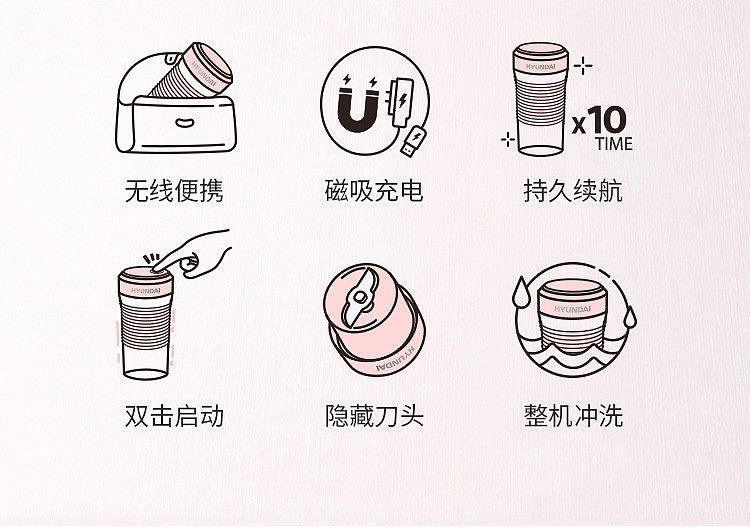 HYUNDAI

无线便携

磁吸充电

HYUNDAI

x10
TIME

持久续航

HYUNDAI

双击启动

HYUNDAI

隐藏刀头

HYUNDAI

整机冲洗