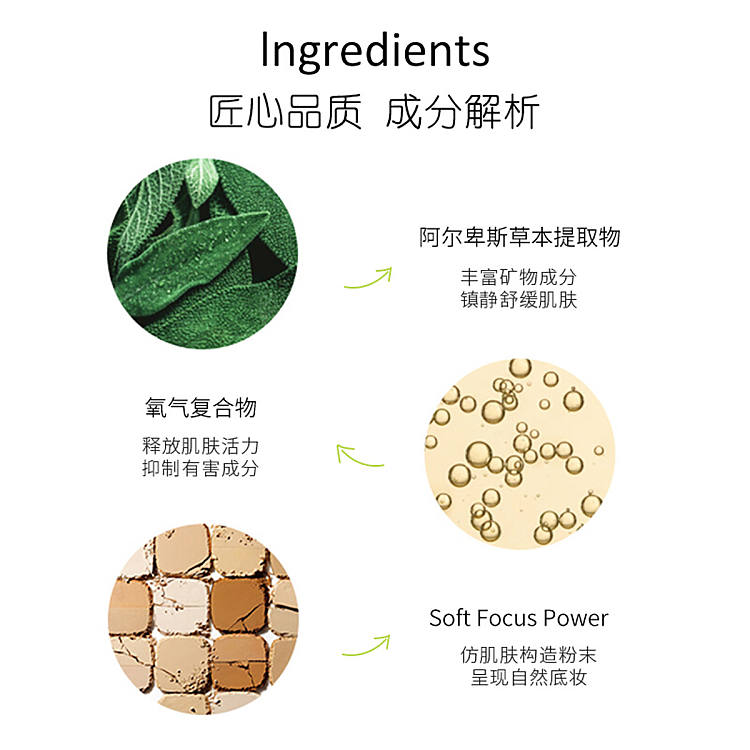 Ingredients
匠心品质 成分解析

阿尔卑斯草本提取物

丰富矿物成分
镇静舒缓肌肤

氧气复合物

释放肌肤活力
抑制有害成分

Soft Focus Power

仿肌肤构造粉末
呈现自然底妆