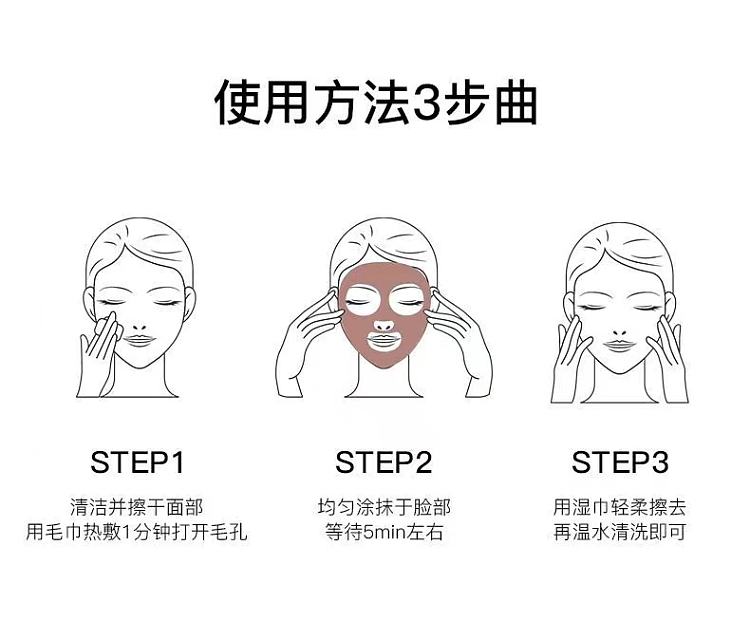 使用方法3步曲

STEP1
清洁并擦干面部
用毛巾热敷1分钟打开毛孔

STEP2
均匀涂抹于脸部
等待5min左右

STEP3
用湿巾轻柔擦去
再温水清洗即可