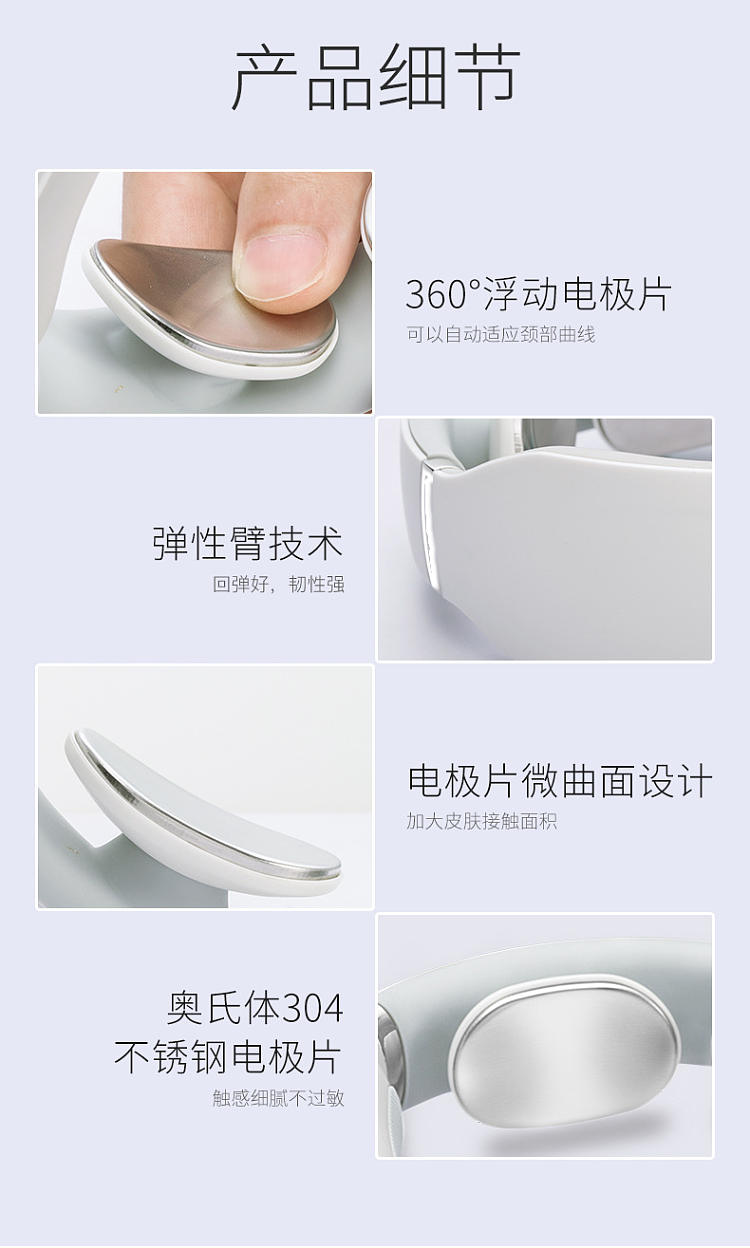 产品细节

360°浮动电极片
可以自动适应颈部曲线

弹性臂技术
回弹好，韧性强

电极片微曲面设计
加大皮肤接触面积

奥氏体304
不锈钢电极片
触感细腻不过敏