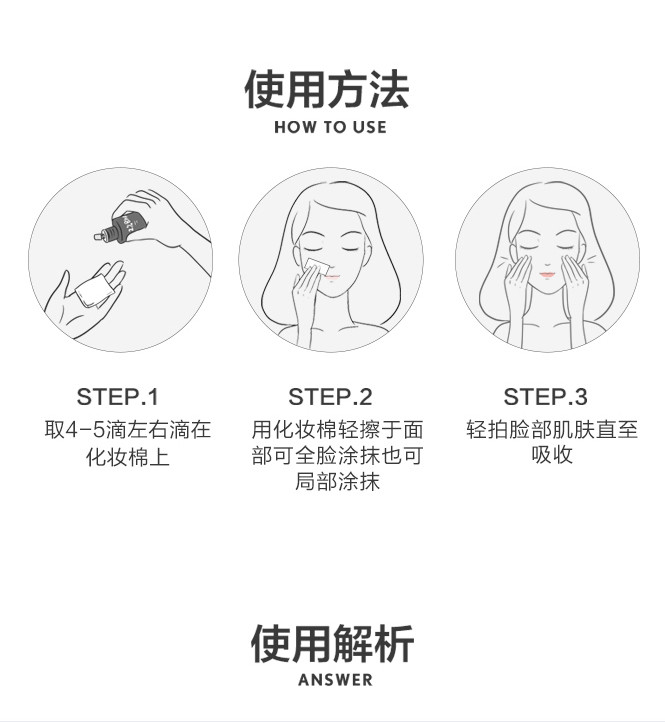 使用方法
HOW TO USE

STEP.1
取4-5滴左右滴在化妆棉上

STEP.2
用化妆棉轻擦于面部可全脸涂抹也可局部涂抹

STEP.3
轻拍脸部肌肤直至吸收

使用解析
ANSWER