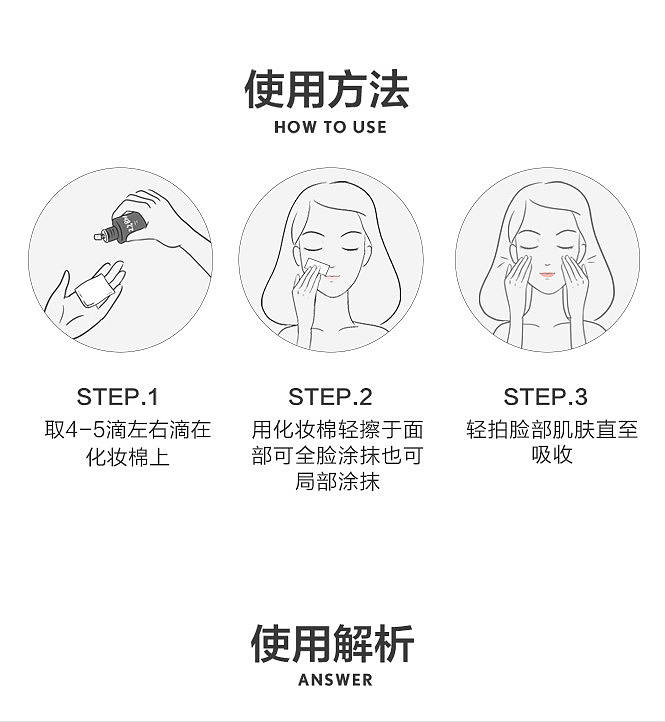 使用方法
HOW TO USE

STEP.1
取4-5滴左右滴在化妆棉上

STEP.2
用化妆棉轻擦于面部可全脸涂抹也可局部涂抹

STEP.3
轻拍脸部肌肤直至吸收

使用解析
ANSWER