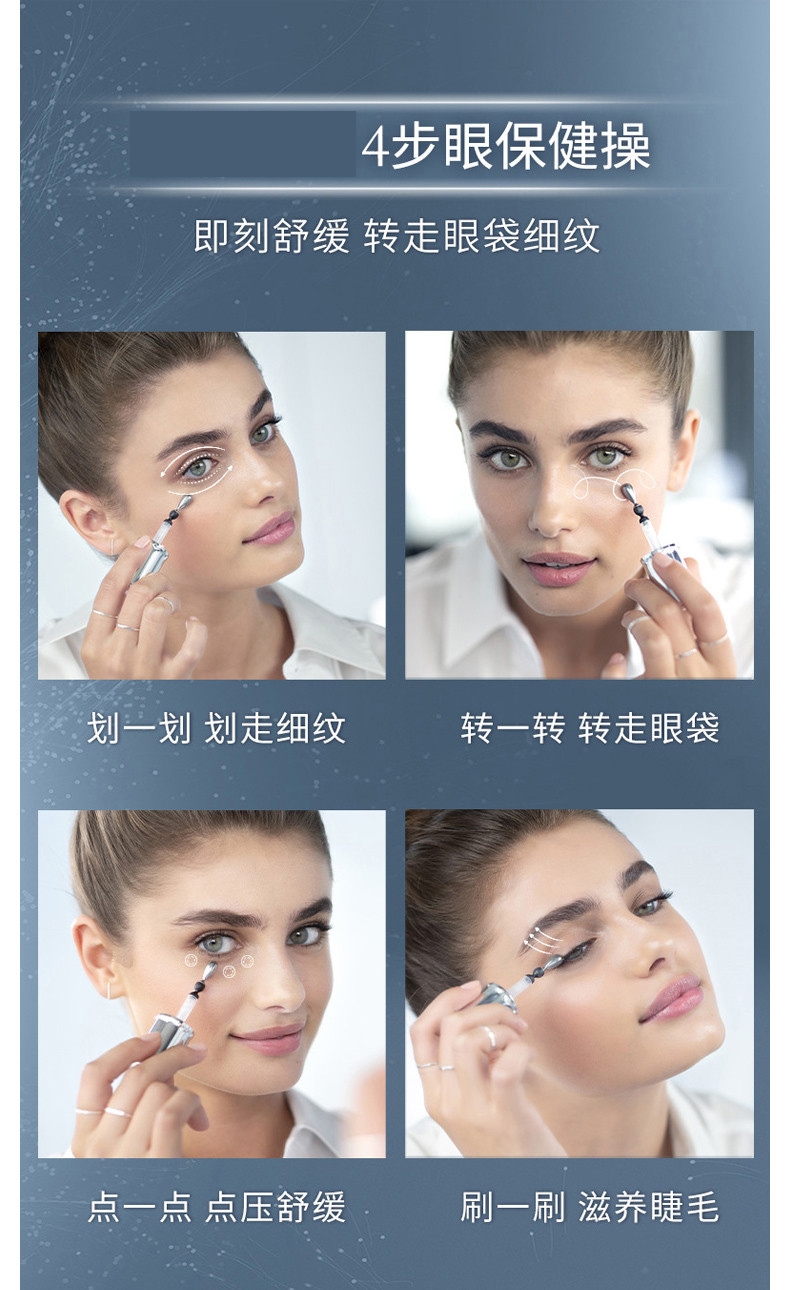 4步眼保健操

即刻舒缓 转走眼袋细纹

划一划 划走细纹

转一转 转走眼袋

点一点 点压舒缓

刷一刷 滋养睫毛